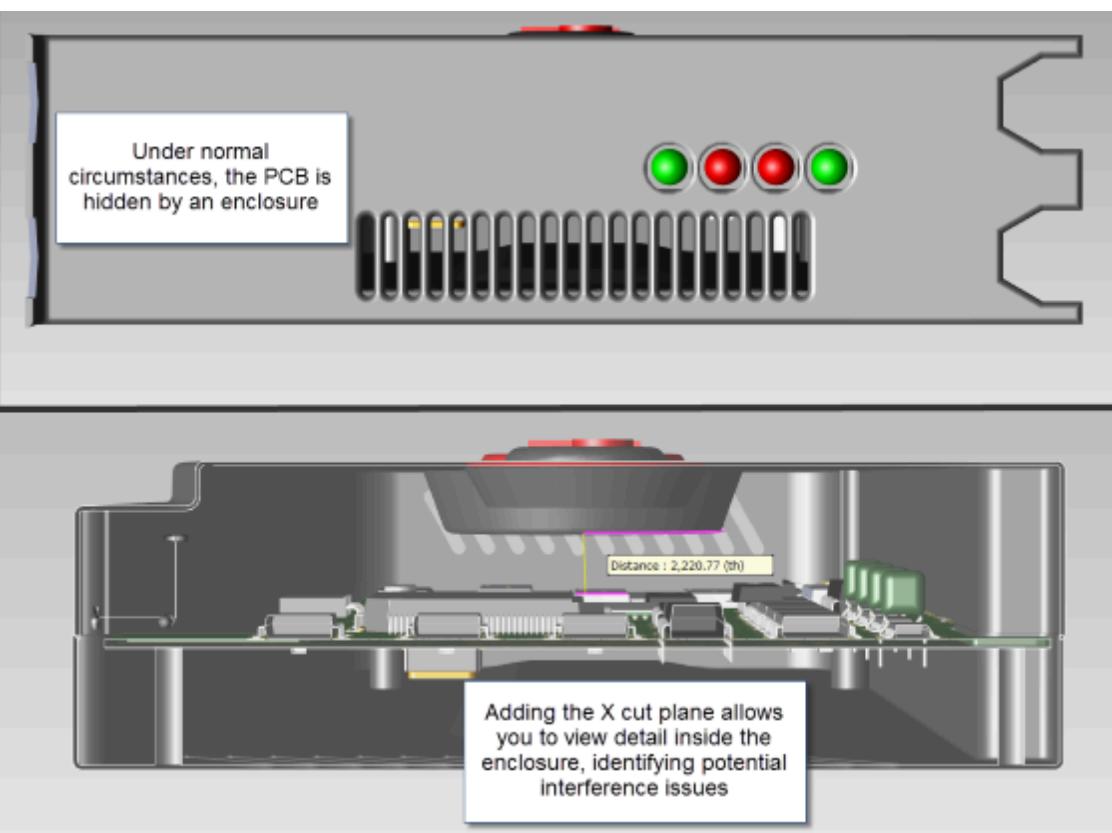 Under normal circumstances, the PCB is hidden by an enclosure

Distance : 2,220.77 (th)

Adding the X cut plane allows you to view detail inside the enclosure, identifying potential interference issues